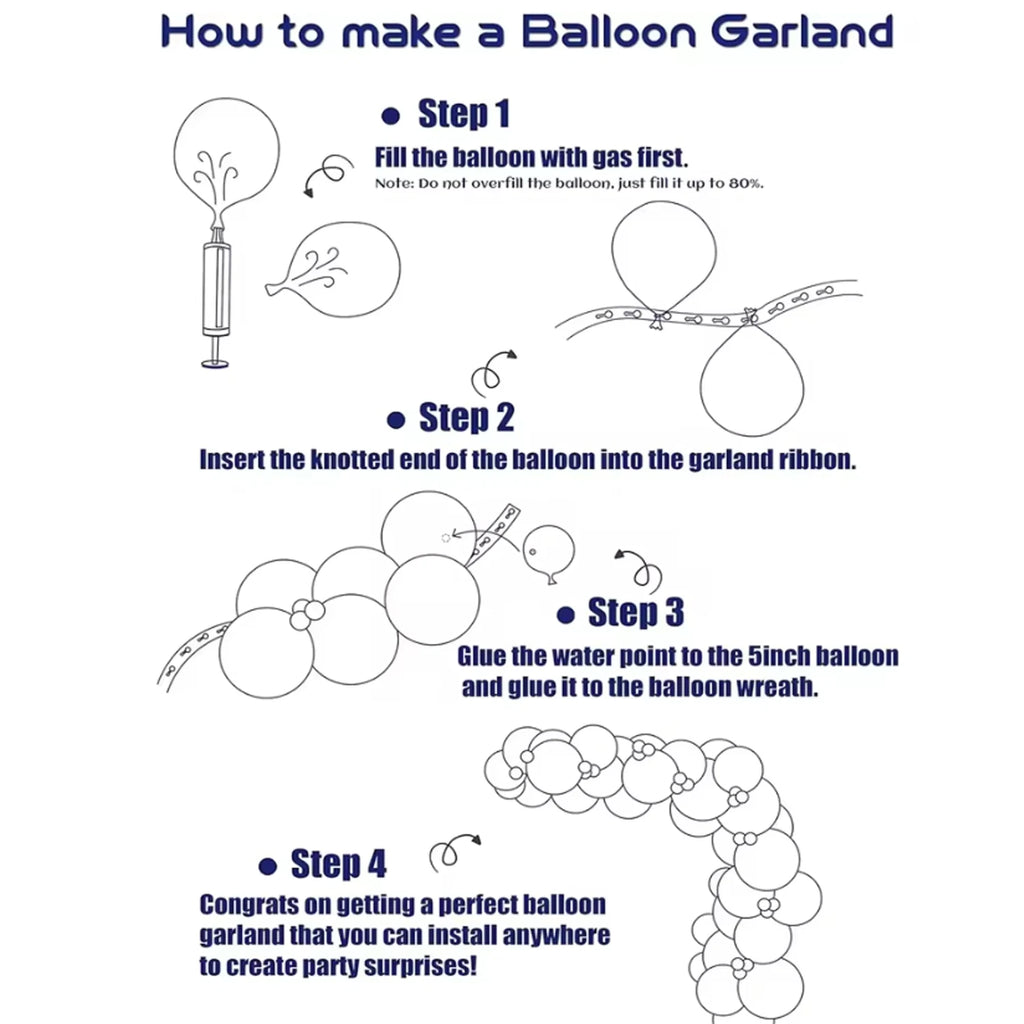 How to make a Balloon Garland

● Step 1

Fill the balloon with gas first.

Note: Do not overfill the balloon, just fill it up to 80%.

● Step 2

Insert the knotted end of the balloon into the garland ribbon.

● Step 3

Glue the water point to the 5inch balloon and glue it to the balloon wreath.

● Step 4

Congrats on getting a perfect balloon garland that you can install anywhere to create party surprises!